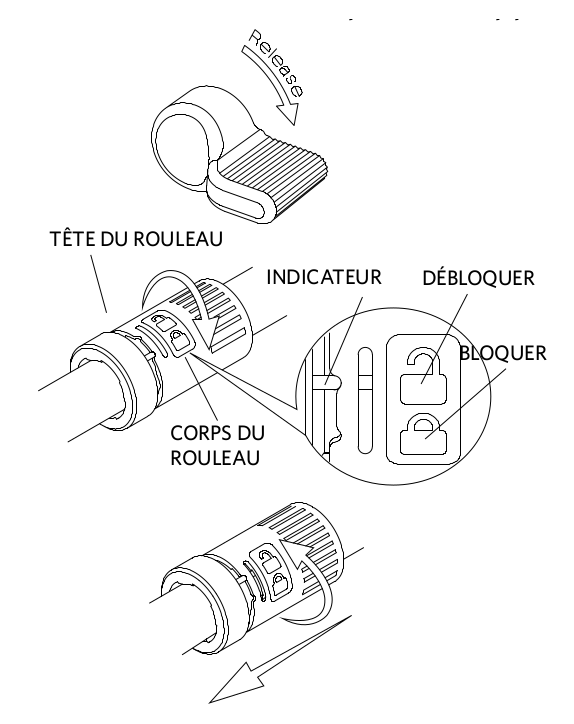 Release

TÊTE DU ROULEAU

INDICATEUR

DÉBLOQUER

BLOQUER

CORPS DU ROULEAU