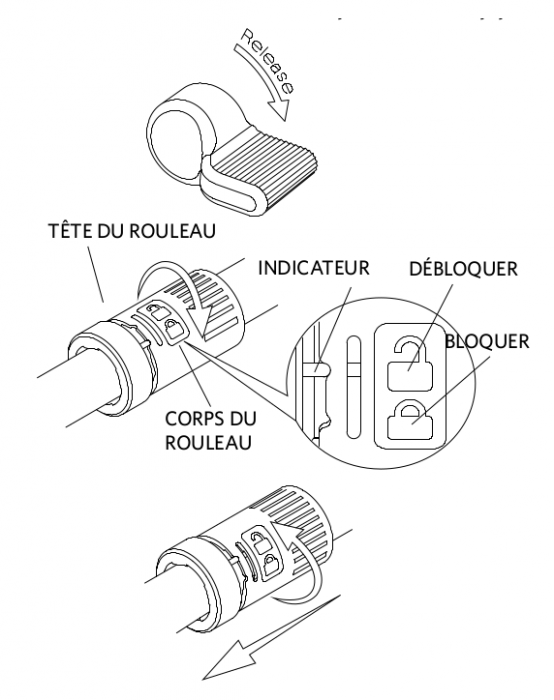 Release

TÊTE DU ROULEAU

INDICATEUR

DÉBLOQUER

BLOQUER

CORPS DU ROULEAU