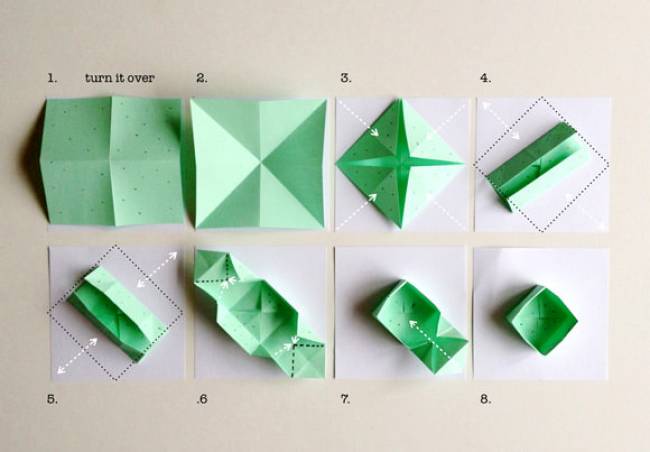 1. turn it over

2.

3.

4.

5.

.6

7.

8.